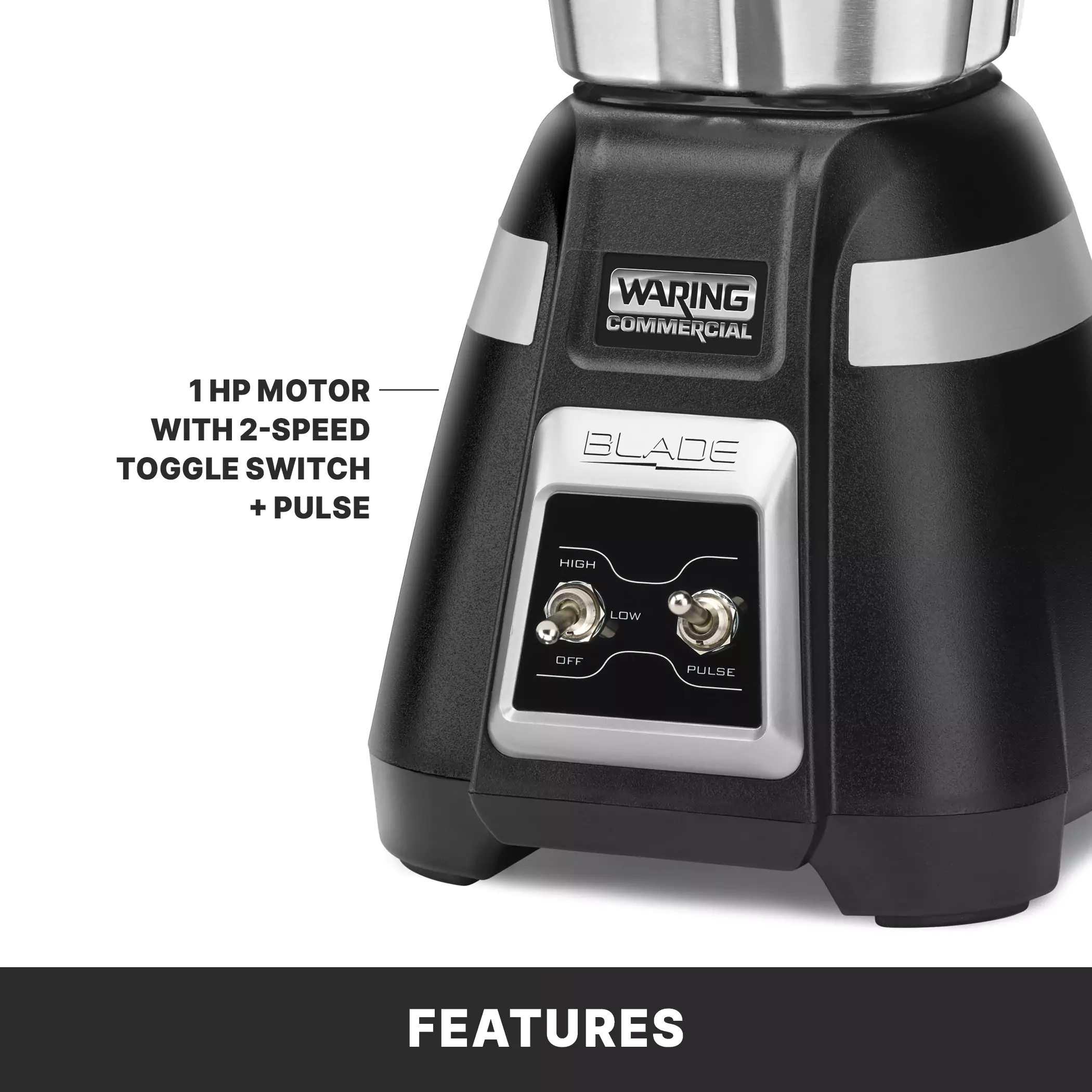 WARING
COMMERCIAL

1 HP MOTOR WITH 2-SPEED TOGGLE SWITCH + PULSE

BLADE

HIGH
LOW
OFF
PULSE

FEATURES